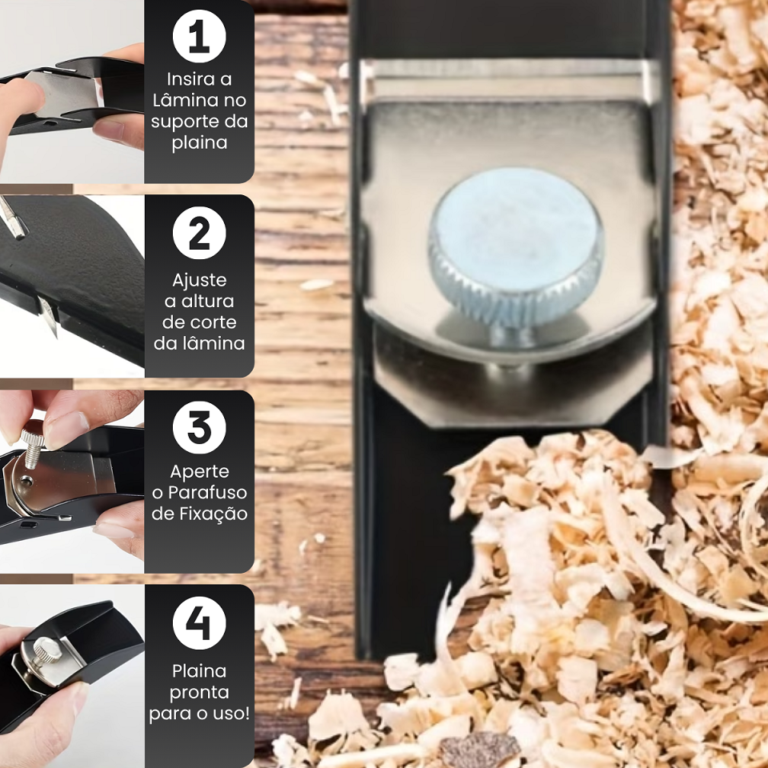 1
Insira a Lâmina no suporte da plaina

2
Ajuste a altura de corte da lâmina

3
Aperte o Parafuso de Fixação

4
Plaina pronta para o uso!