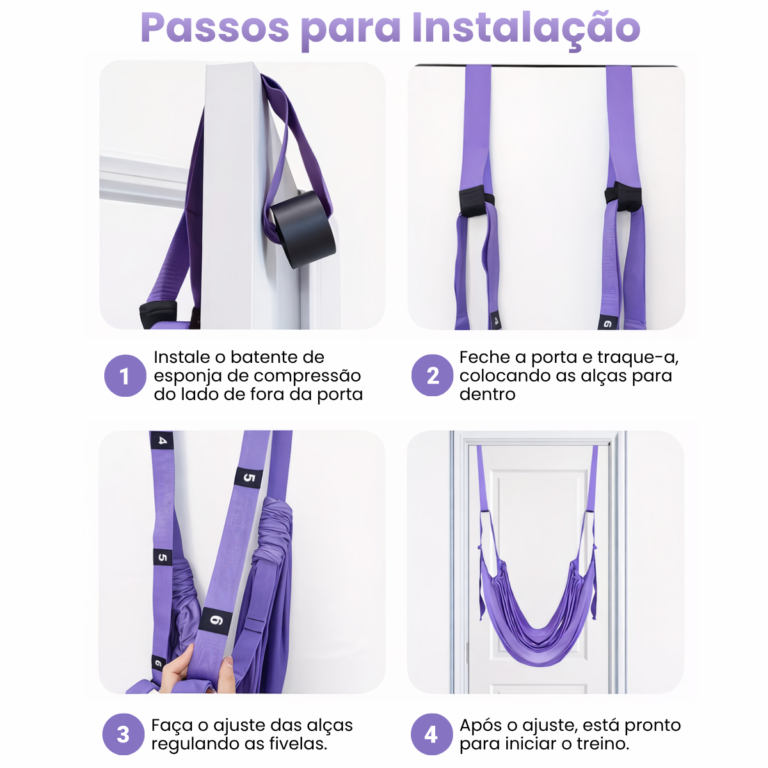 Passos para Instalação

1 Instale o batente de esponja de compressão do lado de fora da porta

2 Feche a porta e traque-a, colocando as alças para dentro

4
5
5
6
6

3 Faça o ajuste das alças regulando as fivelas.

4 Após o ajuste, está pronto para iniciar o treino.