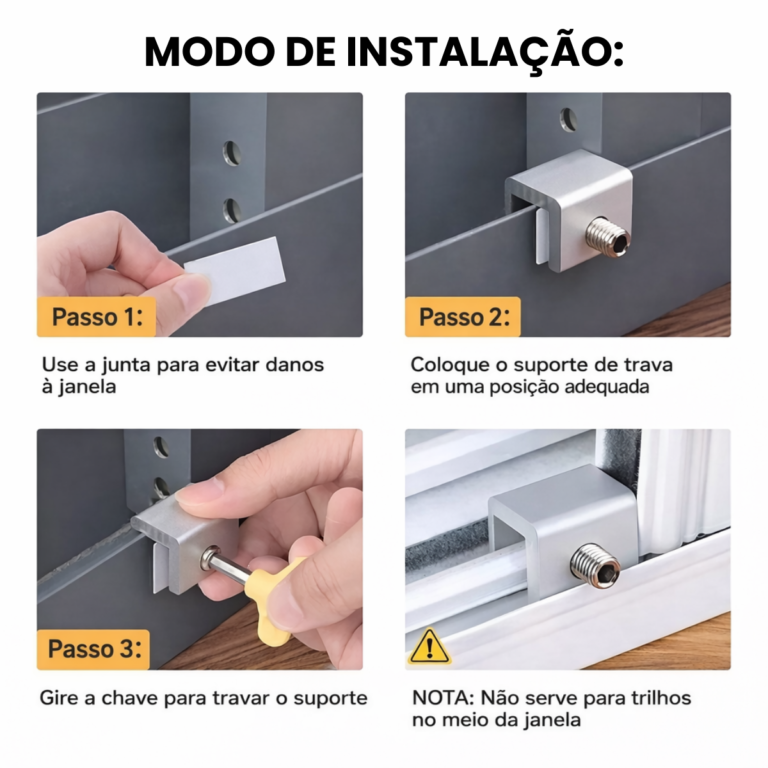 MODO DE INSTALAÇÃO:

Passo 1:

Use a junta para evitar danos à janela

Passo 2:

Coloque o suporte de trava em uma posição adequada

Passo 3:

Gire a chave para travar o suporte

NOTA: Não serve para trilhos no meio da janela