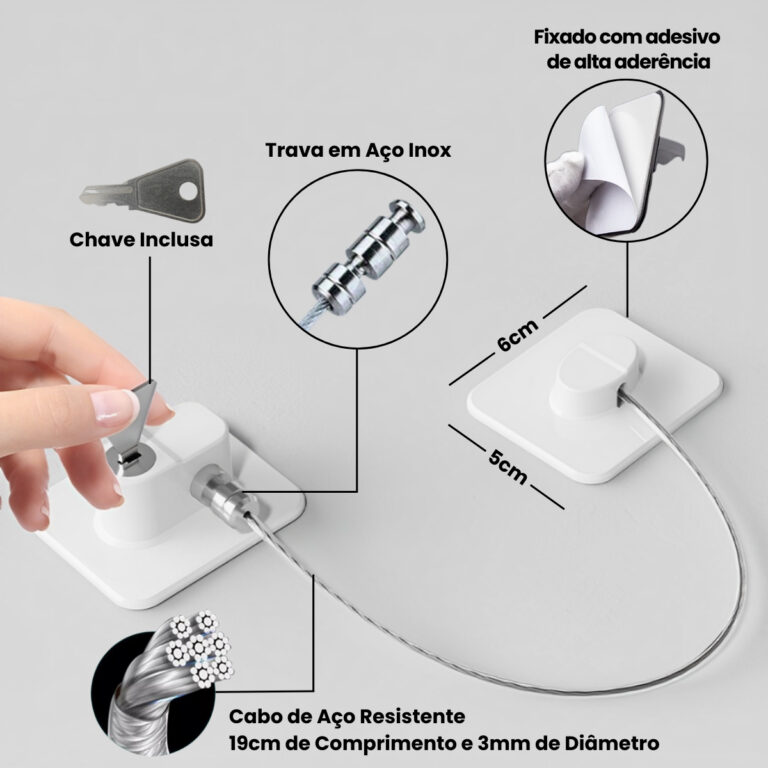 Fixado com adesivo de alta aderência

Trava em Aço Inox

Chave Inclusa

6cm

5cm

Cabo de Aço Resistente
19cm de Comprimento e 3mm de Diâmetro