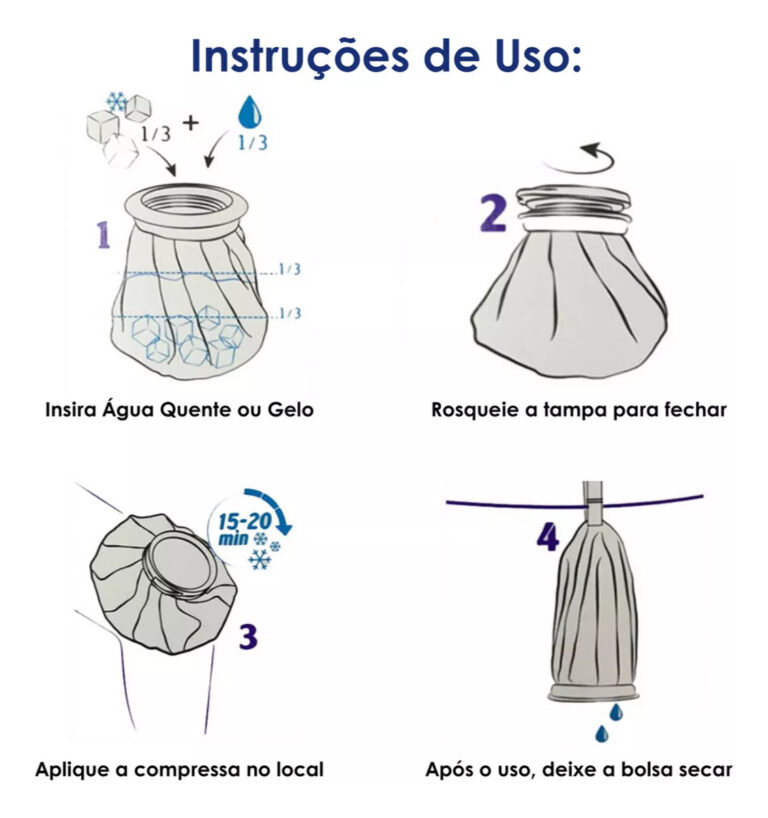 Instruções de Uso:

1/3 + 1/3

1

1/3

1/3

Insira Água Quente ou Gelo

2

Rosqueie a tampa para fechar

15-20 min

3

Aplique a compressa no local

4

Após o uso, deixe a bolsa secar